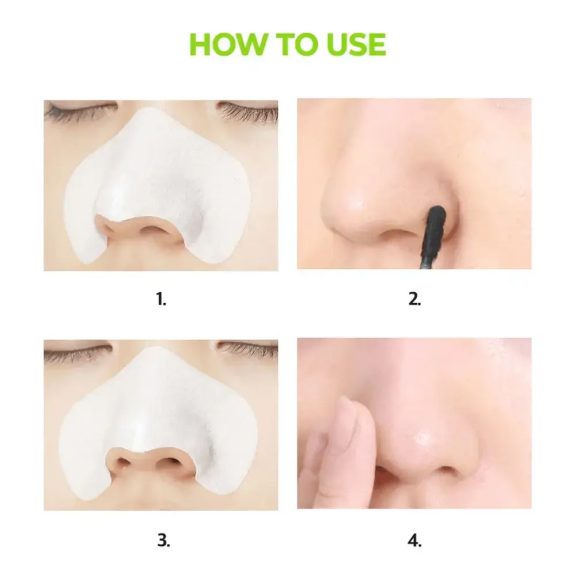 HOW TO USE

1.

2.

3.

4.