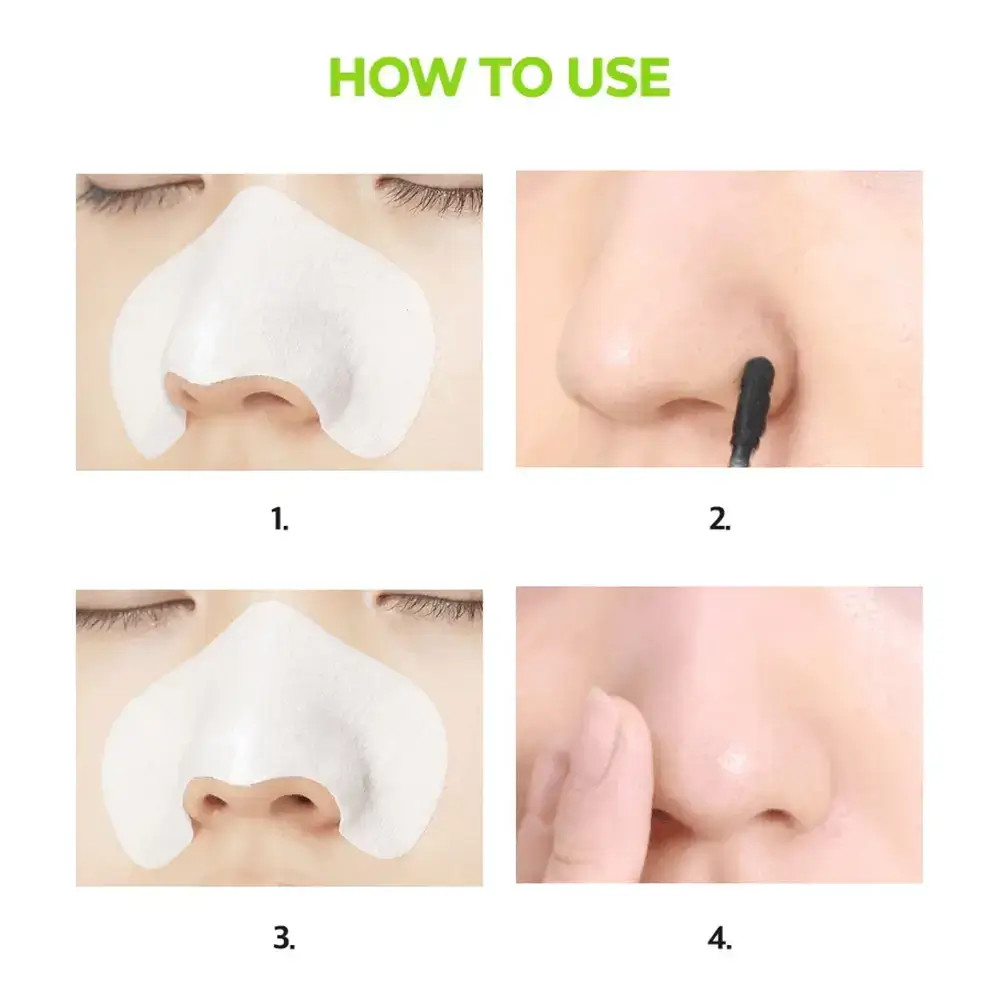 HOW TO USE

1.

2.

3.

4.